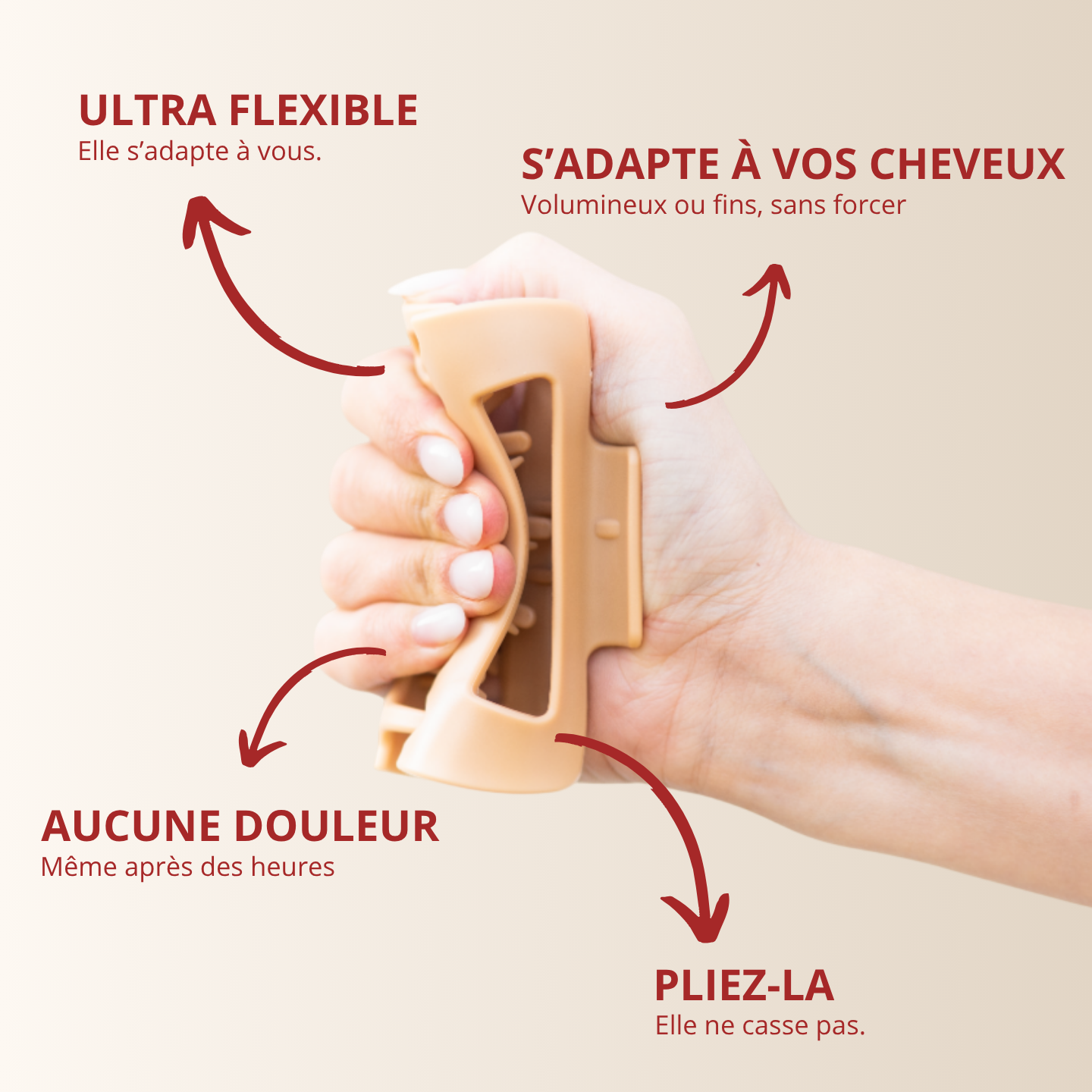 ULTRA FLEXIBLE
Elle s'adapte à vous.

S'ADAPTE À VOS CHEVEUX
Volumineux ou fins, sans forcer

AUCUNE DOULEUR
Même après des heures

PLIEZ-LA
Elle ne casse pas.